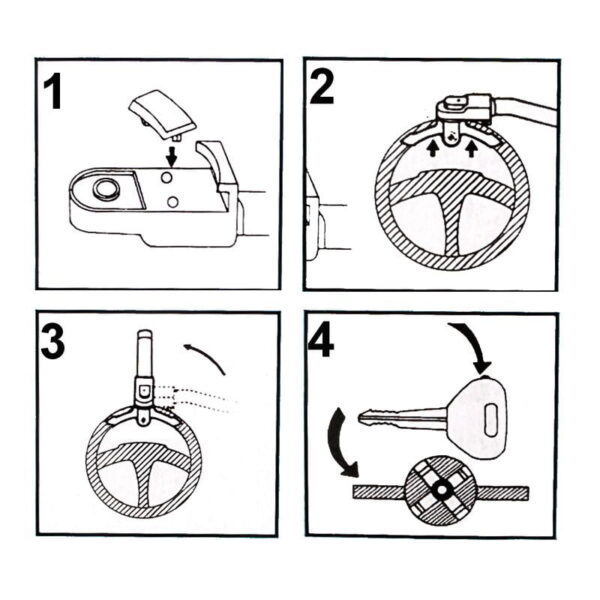 1

2

3

4