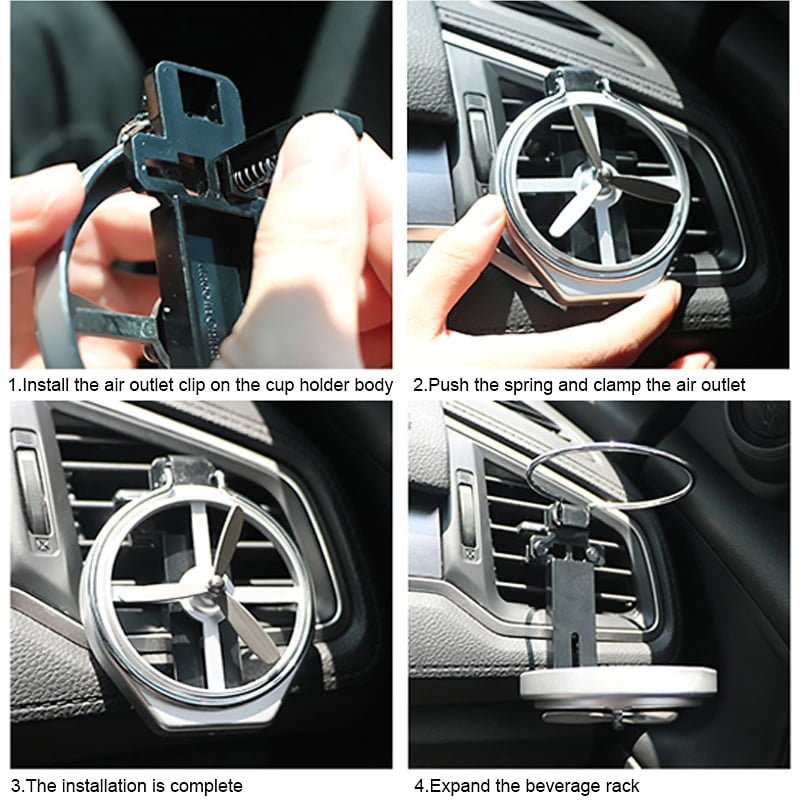 1.Install the air outlet clip on the cup holder body

2.Push the spring and clamp the air outlet

3.The installation is complete

4.Expand the beverage rack