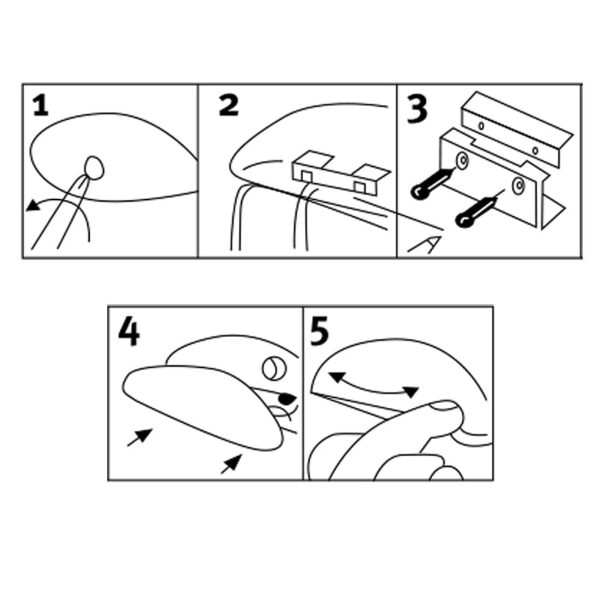 1

2

3

4

5