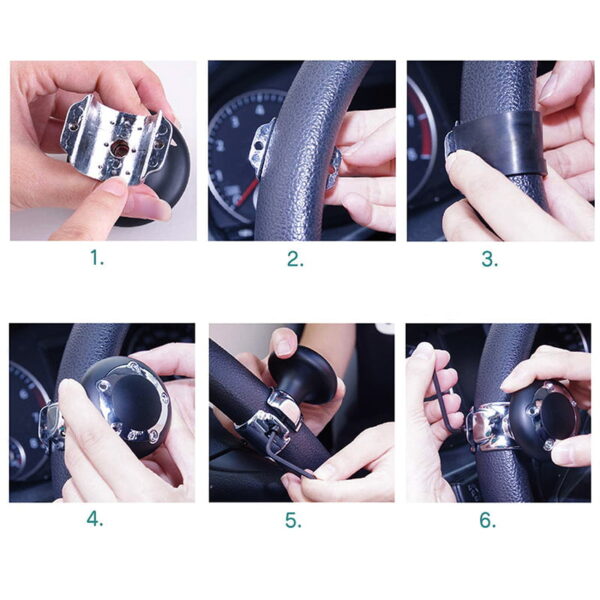 1.

2.

3.

4.

5.

6.